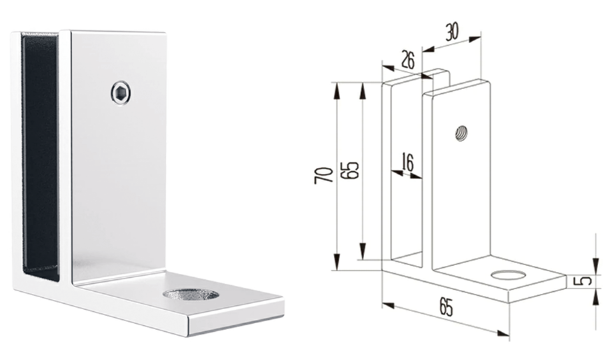 30
26
70
65
16
5
65